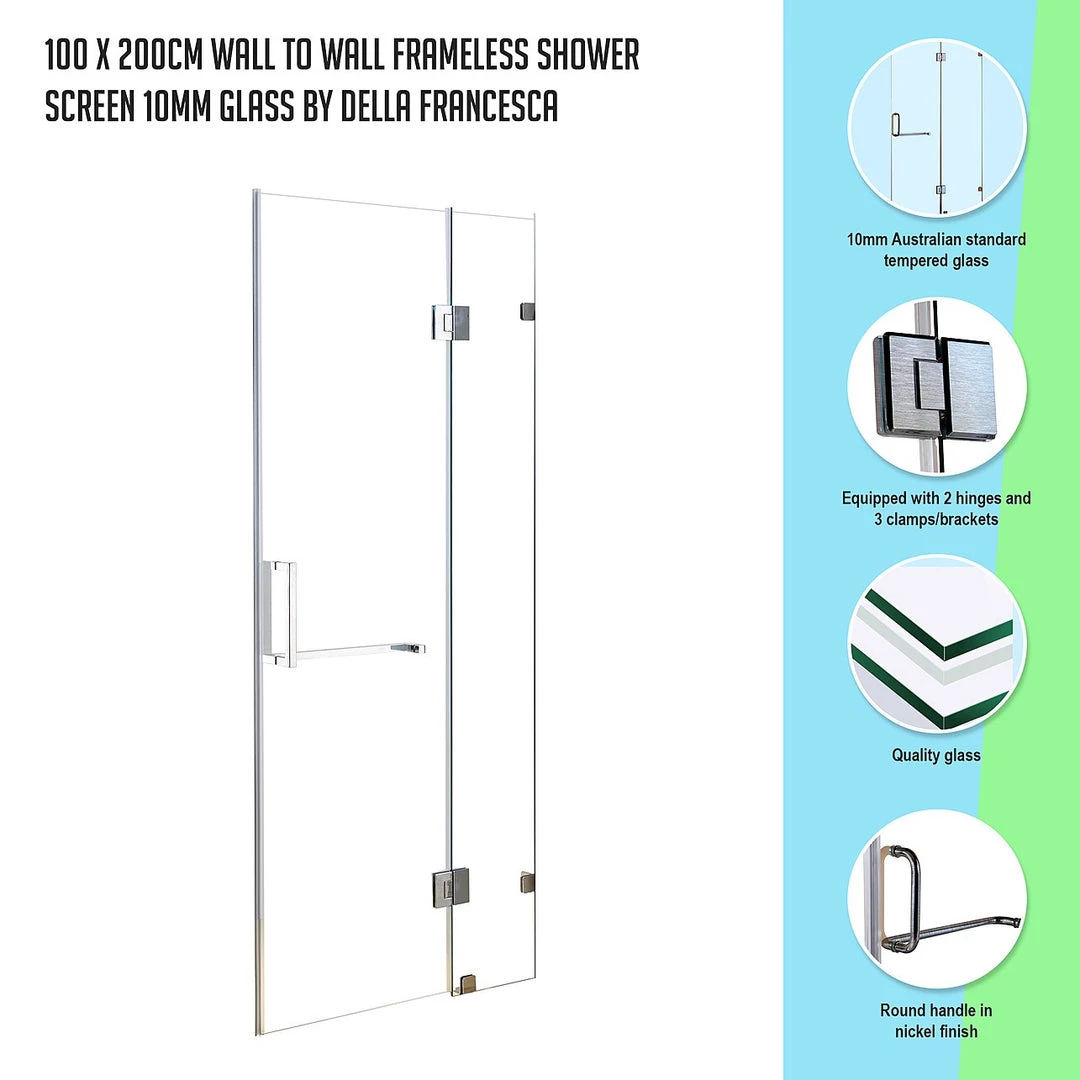 100 X 200CM WALL TO WALL FRAMELESS SHOWER SCREEN 10MM GLASS BY DELLA FRANCESCA

10mm Australian standard tempered glass

Equipped with 2 hinges and 3 clamps/brackets

Quality glass

Round handle in nickel finish