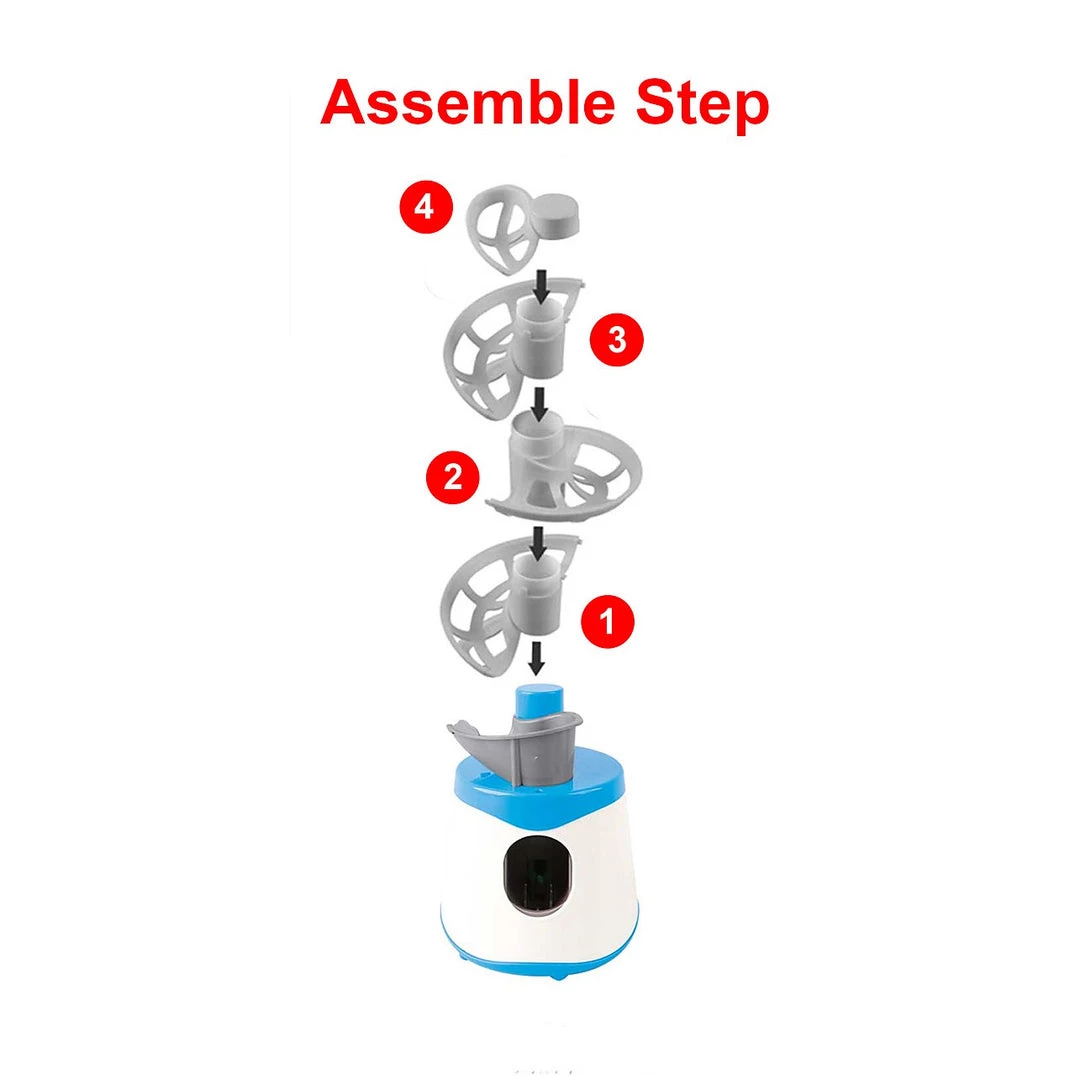 Assemble Step

4

3

2

1