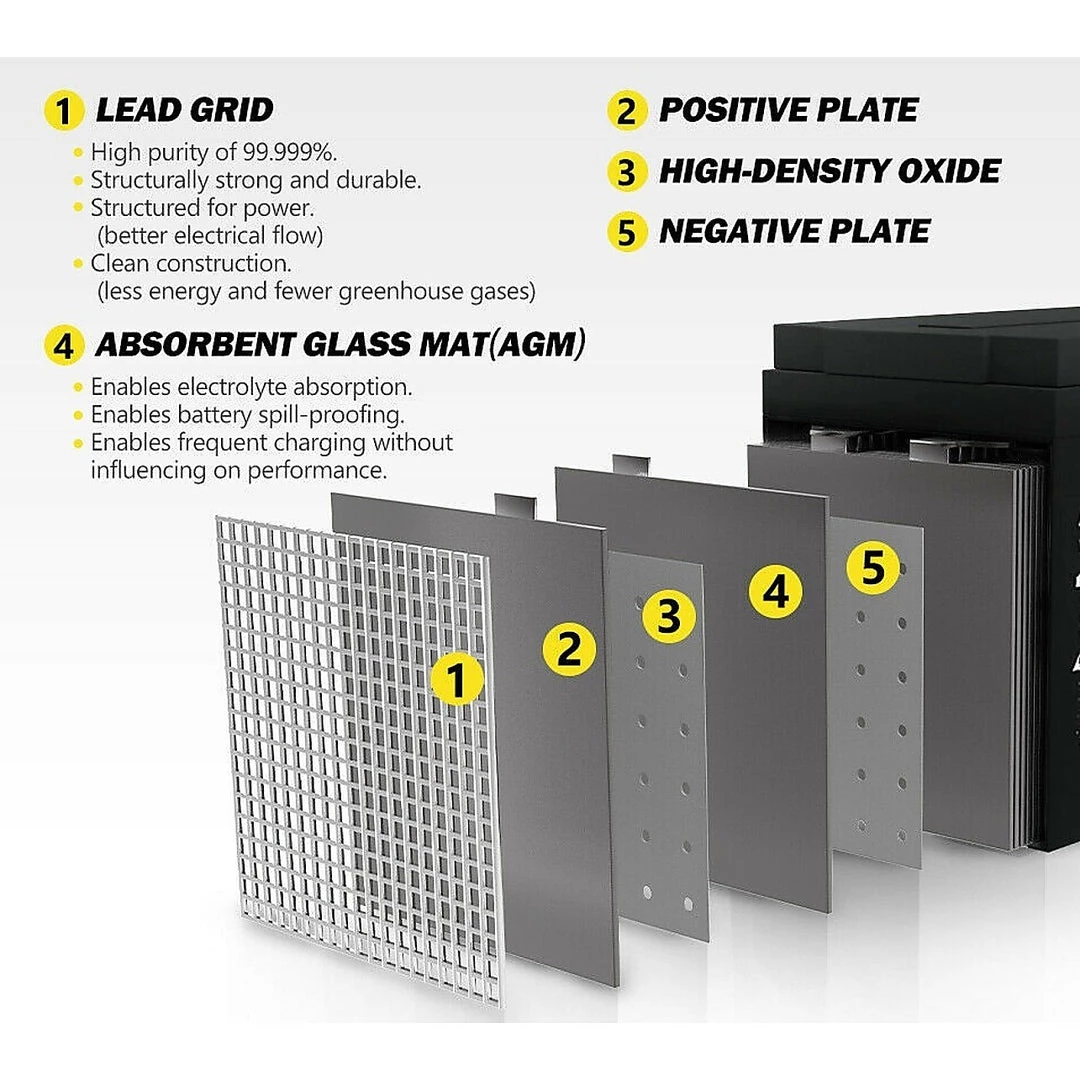 1 LEAD GRID

• High purity of 99.999%.
• Structurally strong and durable.
• Structured for power. (better electrical flow)
• Clean construction. (less energy and fewer greenhouse gases)

4 ABSORBENT GLASS MAT(AGM)

• Enables electrolyte absorption.
• Enables battery spill-proofing.
• Enables frequent charging without influencing on performance.

2 POSITIVE PLATE

3 HIGH-DENSITY OXIDE

5 NEGATIVE PLATE

1

2

3

4

5