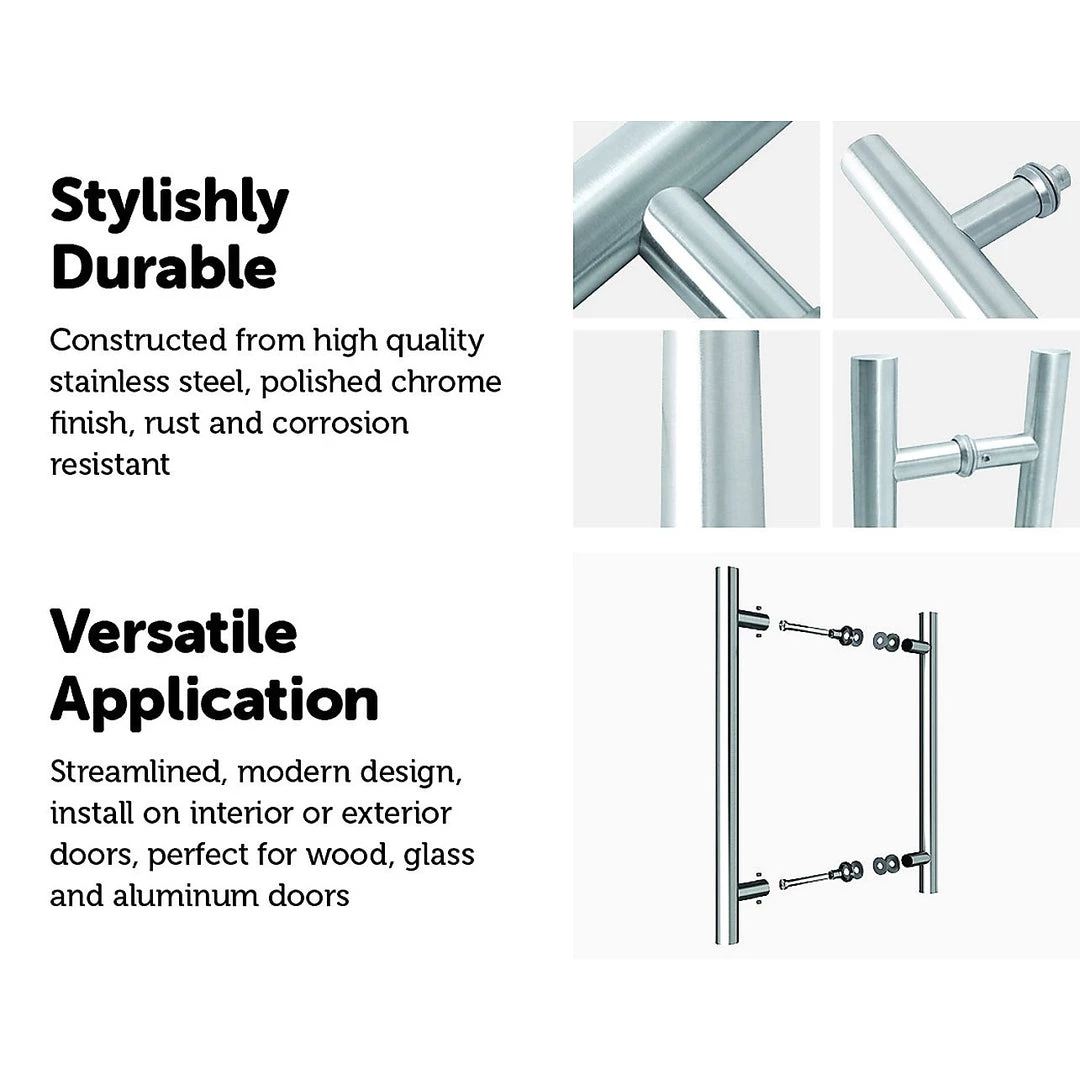 Stylishly Durable

Constructed from high quality stainless steel, polished chrome finish, rust and corrosion resistant

Versatile Application

Streamlined, modern design, install on interior or exterior doors, perfect for wood, glass and aluminum doors