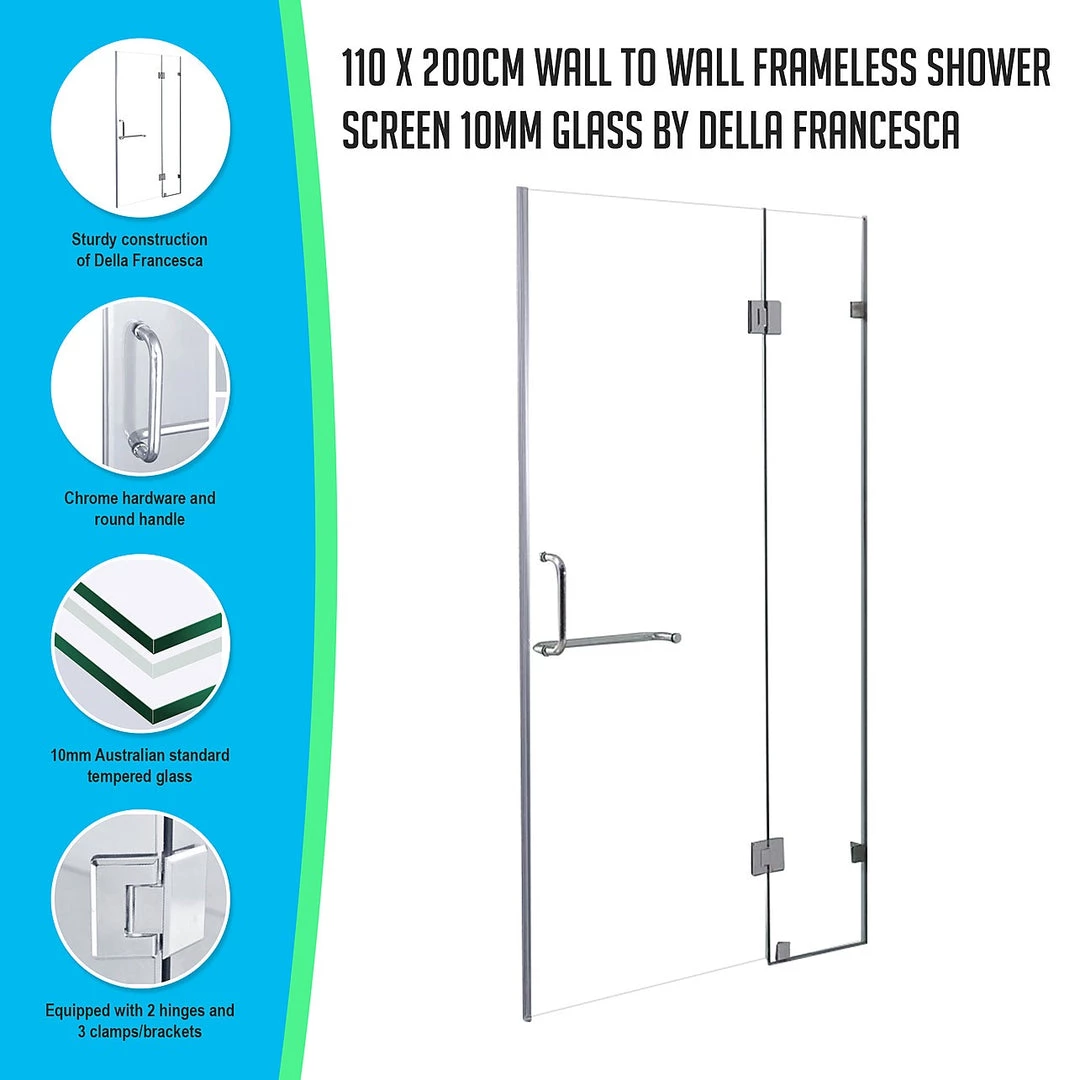 110 X 200CM WALL TO WALL FRAMELESS SHOWER SCREEN 10MM GLASS BY DELLA FRANCESCA

Sturdy construction of Della Francesca

Chrome hardware and round handle

10mm Australian standard tempered glass

Equipped with 2 hinges and 3 clamps/brackets