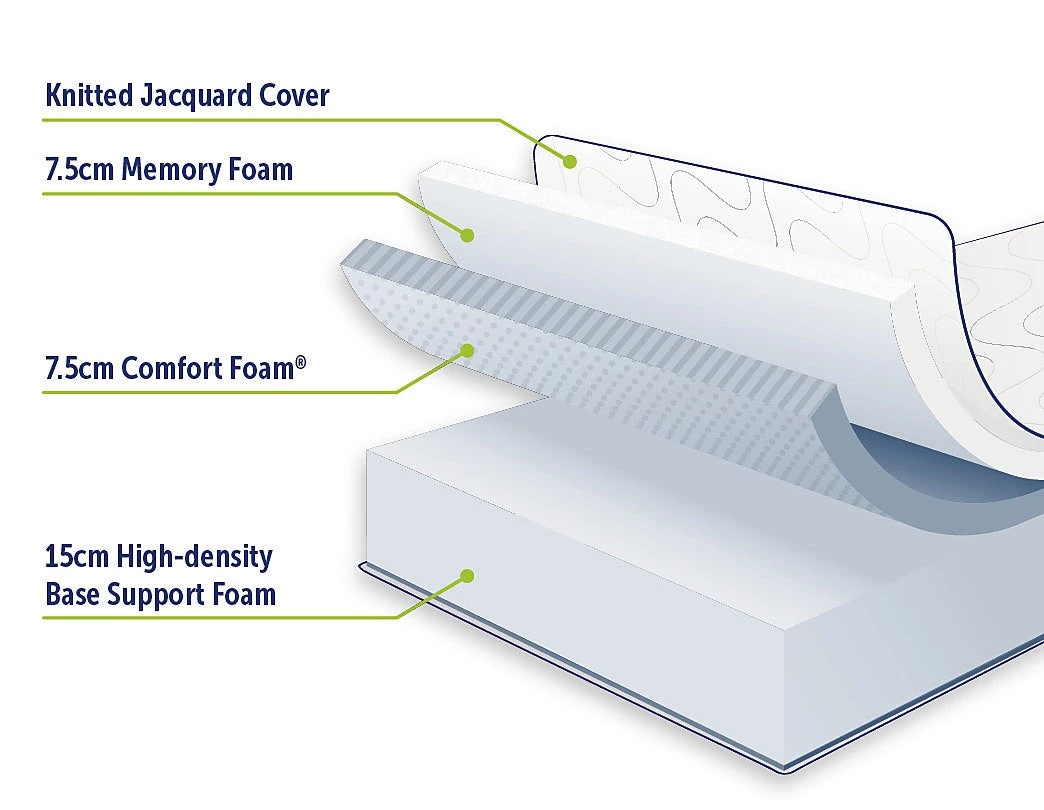 Knitted Jacquard Cover

7.5cm Memory Foam

7.5cm Comfort Foam®

15cm High-density
Base Support Foam