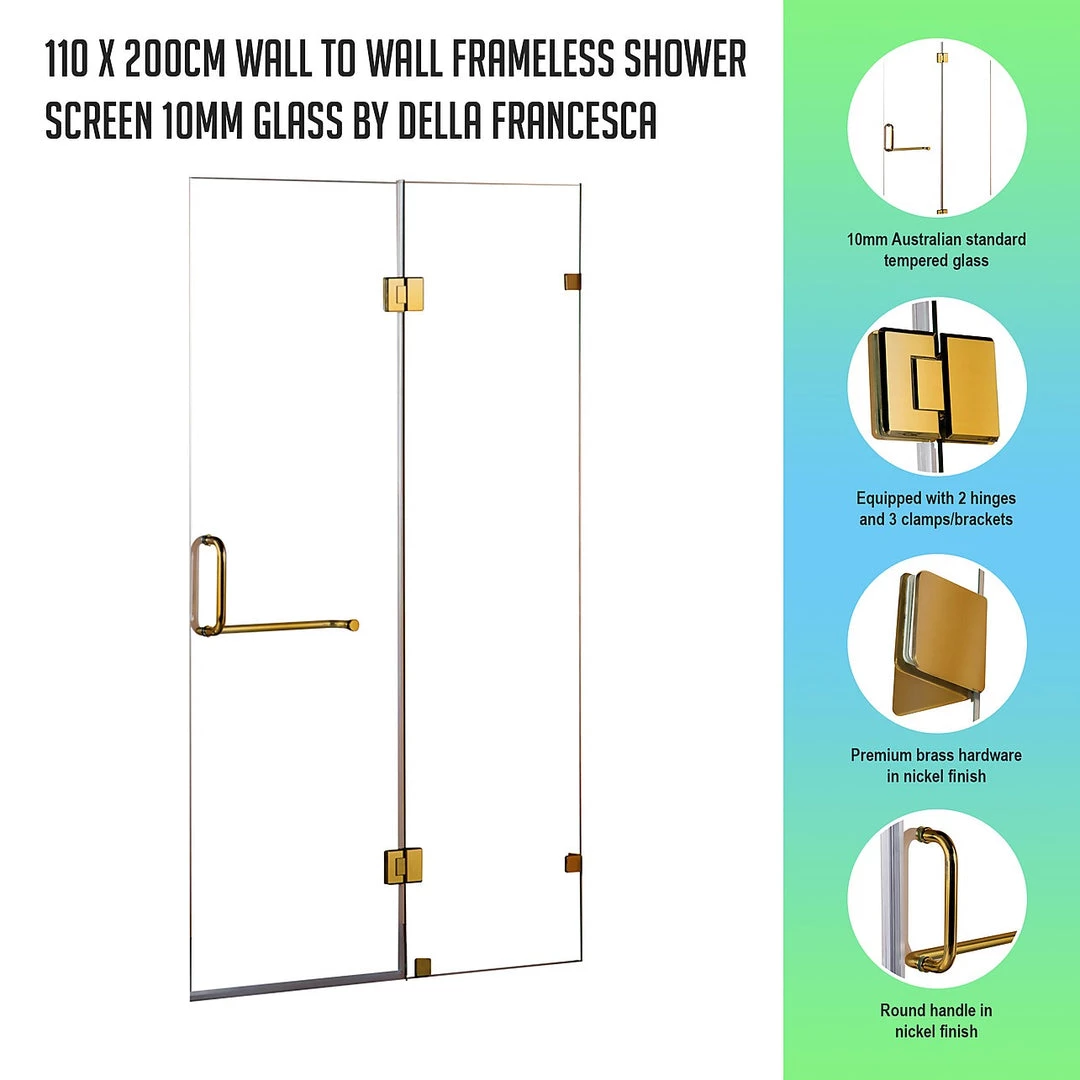 110 X 200CM WALL TO WALL FRAMELESS SHOWER SCREEN 10MM GLASS BY DELLA FRANCESCA

10mm Australian standard tempered glass

Equipped with 2 hinges and 3 clamps/brackets

Premium brass hardware in nickel finish

Round handle in nickel finish