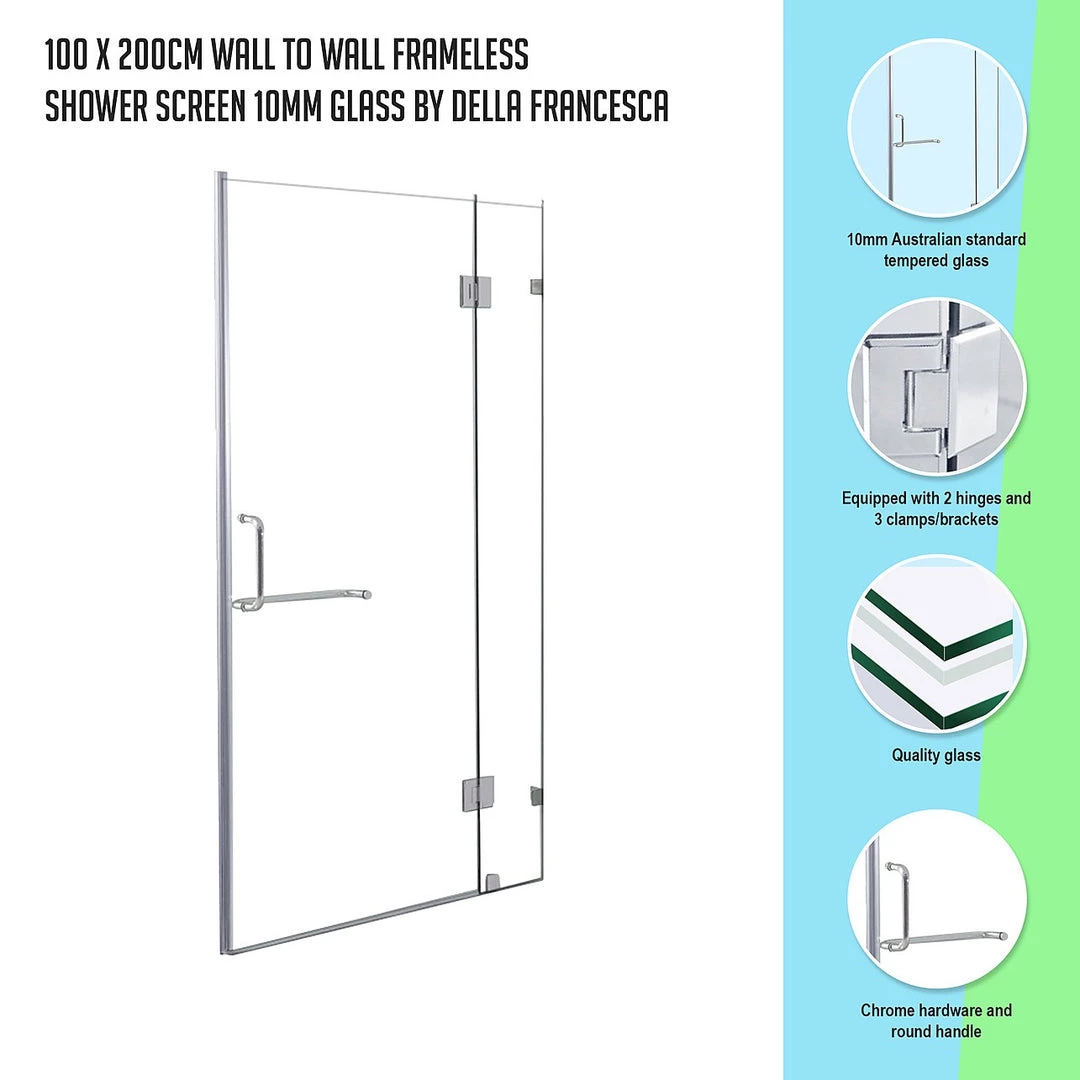 100 X 200CM WALL TO WALL FRAMELESS SHOWER SCREEN 10MM GLASS BY DELLA FRANCESCA

10mm Australian standard tempered glass

Equipped with 2 hinges and 3 clamps/brackets

Quality glass

Chrome hardware and round handle