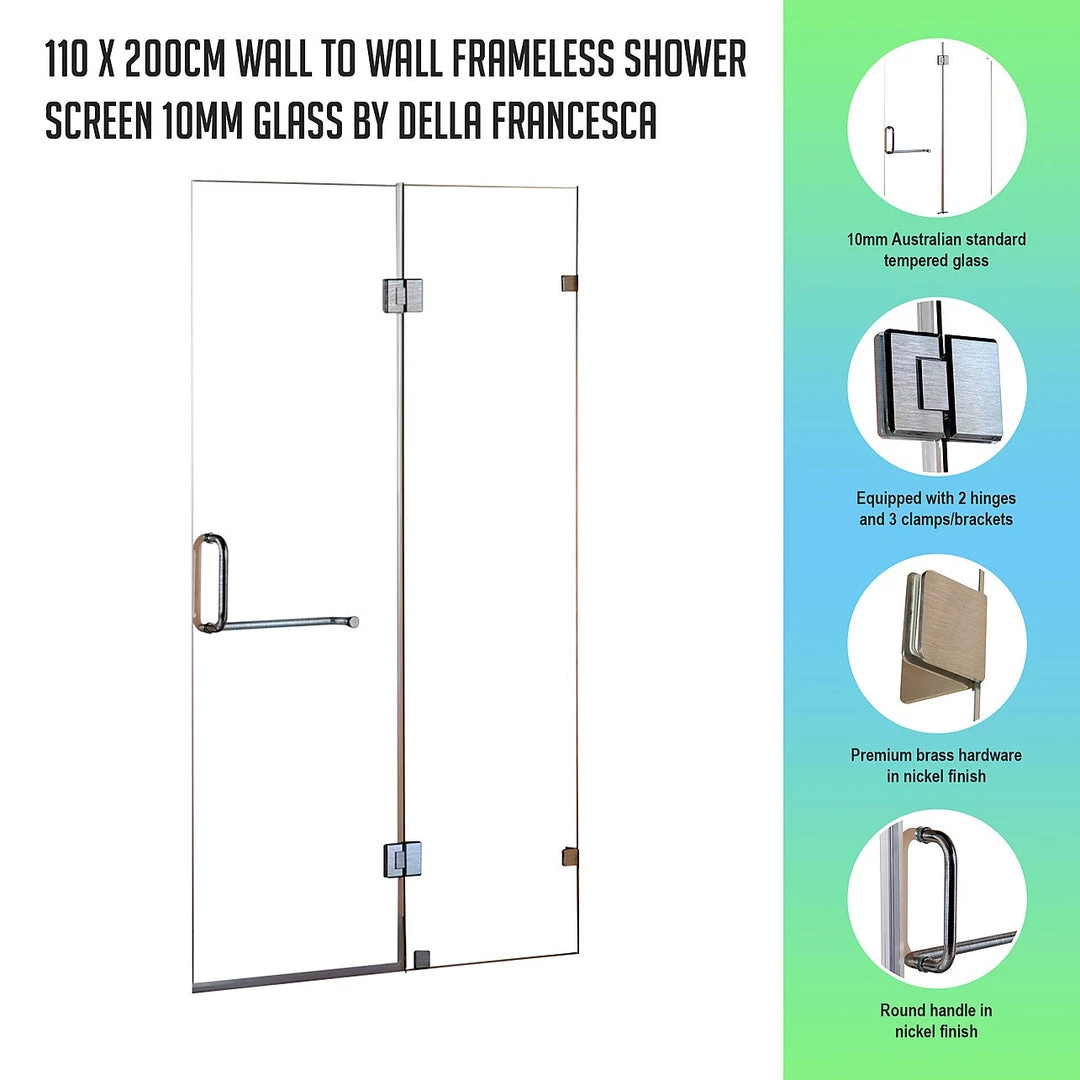 110 X 200CM WALL TO WALL FRAMELESS SHOWER SCREEN 10MM GLASS BY DELLA FRANCESCA

10mm Australian standard tempered glass

Equipped with 2 hinges and 3 clamps/brackets

Premium brass hardware in nickel finish

Round handle in nickel finish