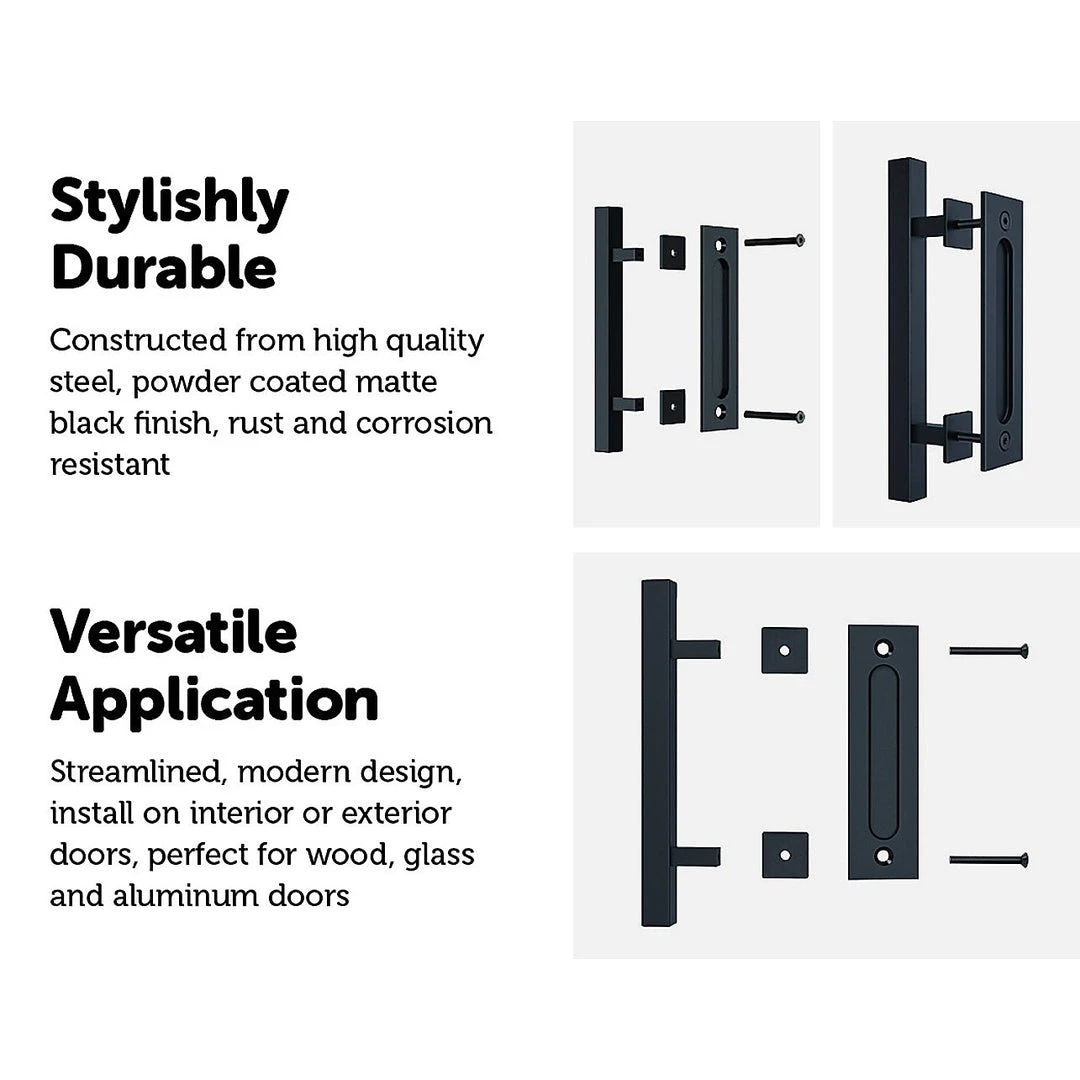 Stylishly Durable

Constructed from high quality steel, powder coated matte black finish, rust and corrosion resistant

Versatile Application

Streamlined, modern design, install on interior or exterior doors, perfect for wood, glass and aluminum doors