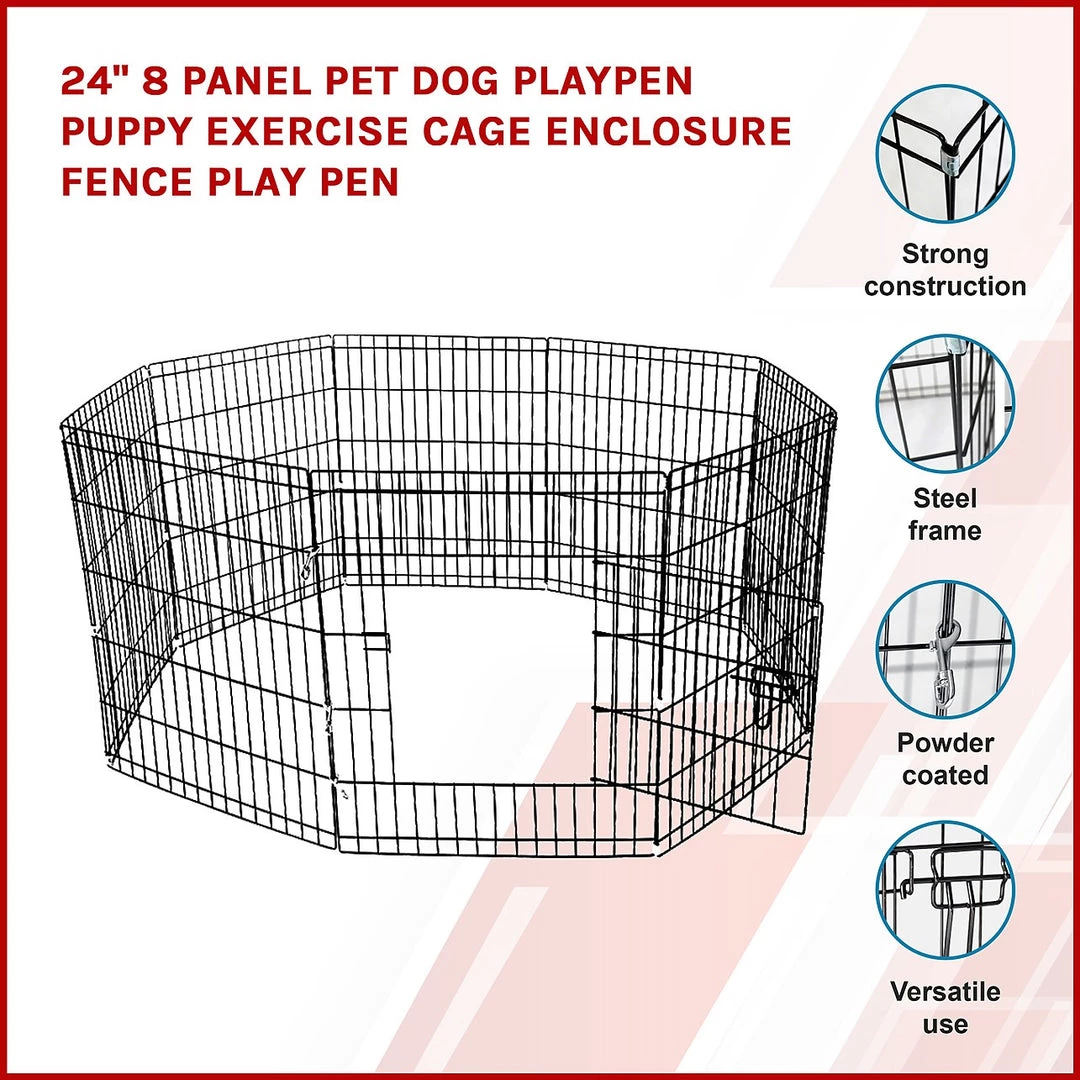 24" 8 PANEL PET DOG PLAYPEN PUPPY EXERCISE CAGE ENCLOSURE FENCE PLAY PEN

Strong construction

Steel frame

Powder coated

Versatile use