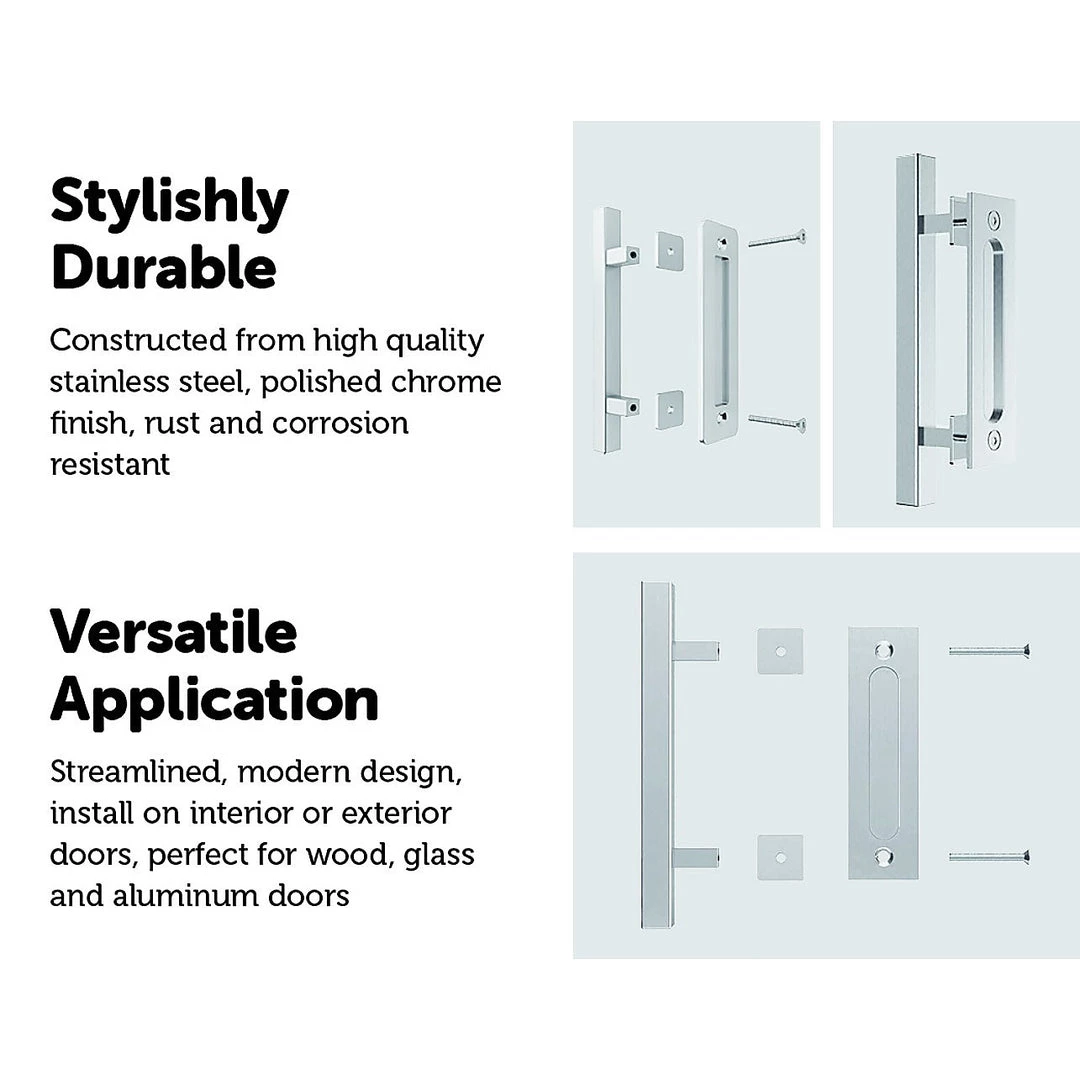 Stylishly Durable

Constructed from high quality stainless steel, polished chrome finish, rust and corrosion resistant

Versatile Application

Streamlined, modern design, install on interior or exterior doors, perfect for wood, glass and aluminum doors